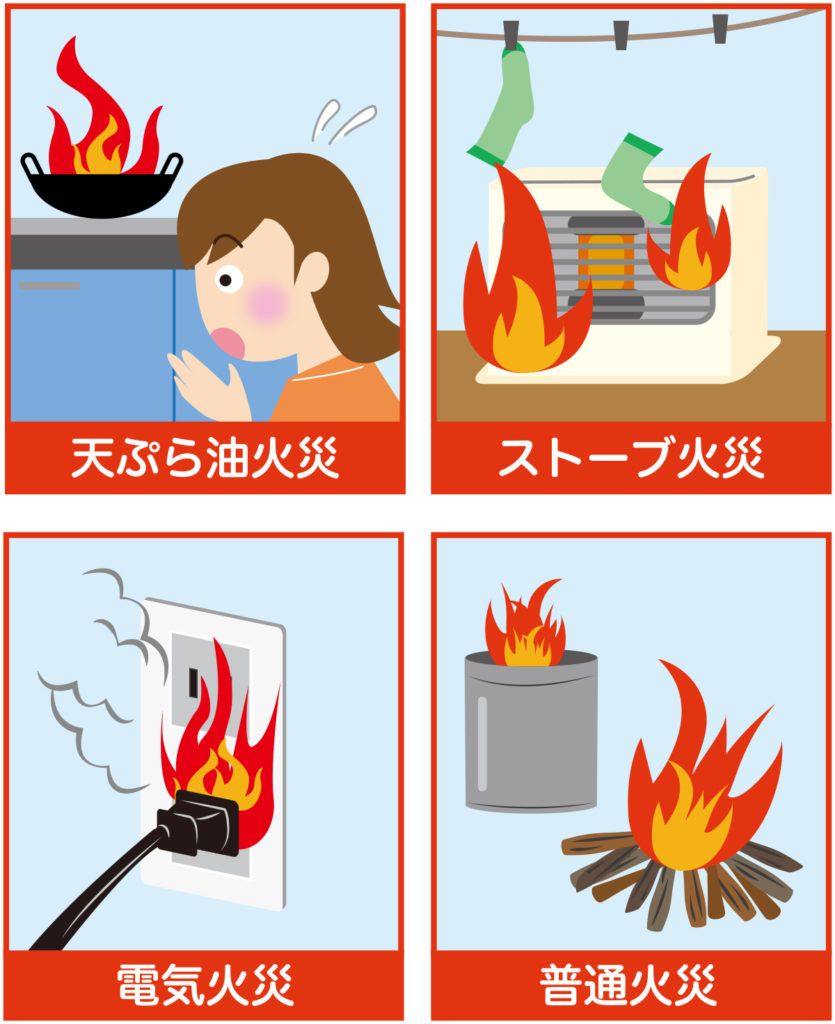 天ぷら油火災

ストーブ火災

電気火災

普通火災